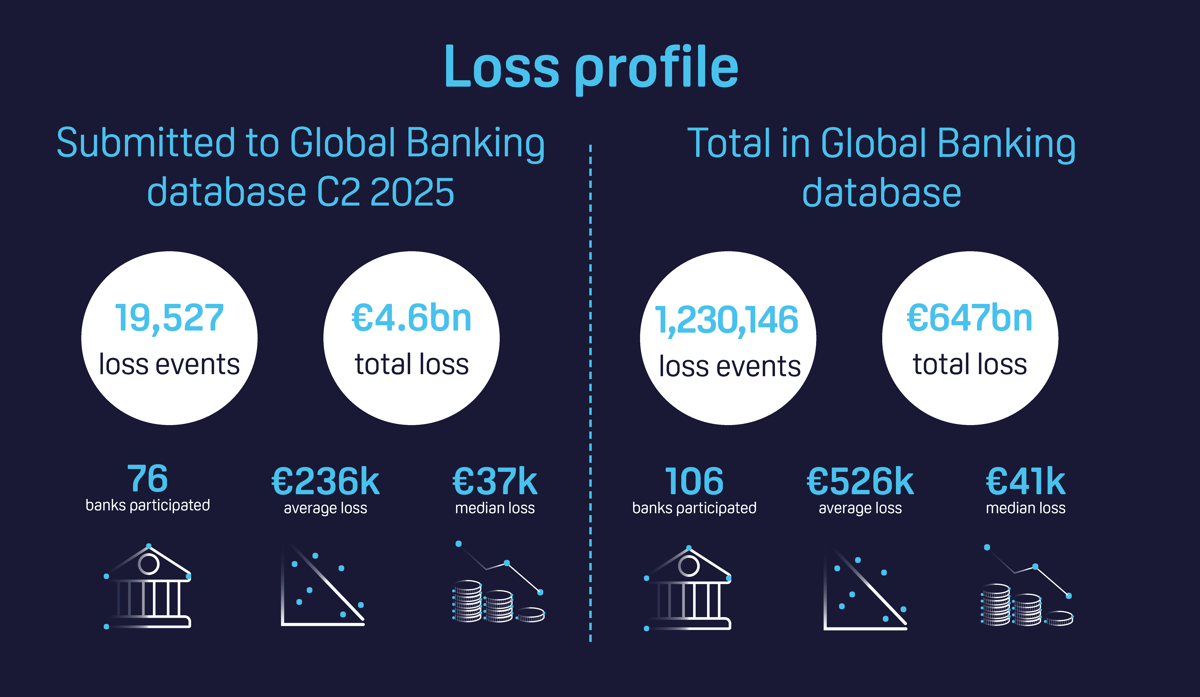 Loss profile

Submitted to Global Banking database C2 2025

19,527
loss events

€4.6bn
total loss

76
banks participated

€236k
average loss

€37k
median loss

Total in Global Banking database

1,230,146
loss events

€647bn
total loss

106
banks participated

€526k
average loss

€41k
median loss